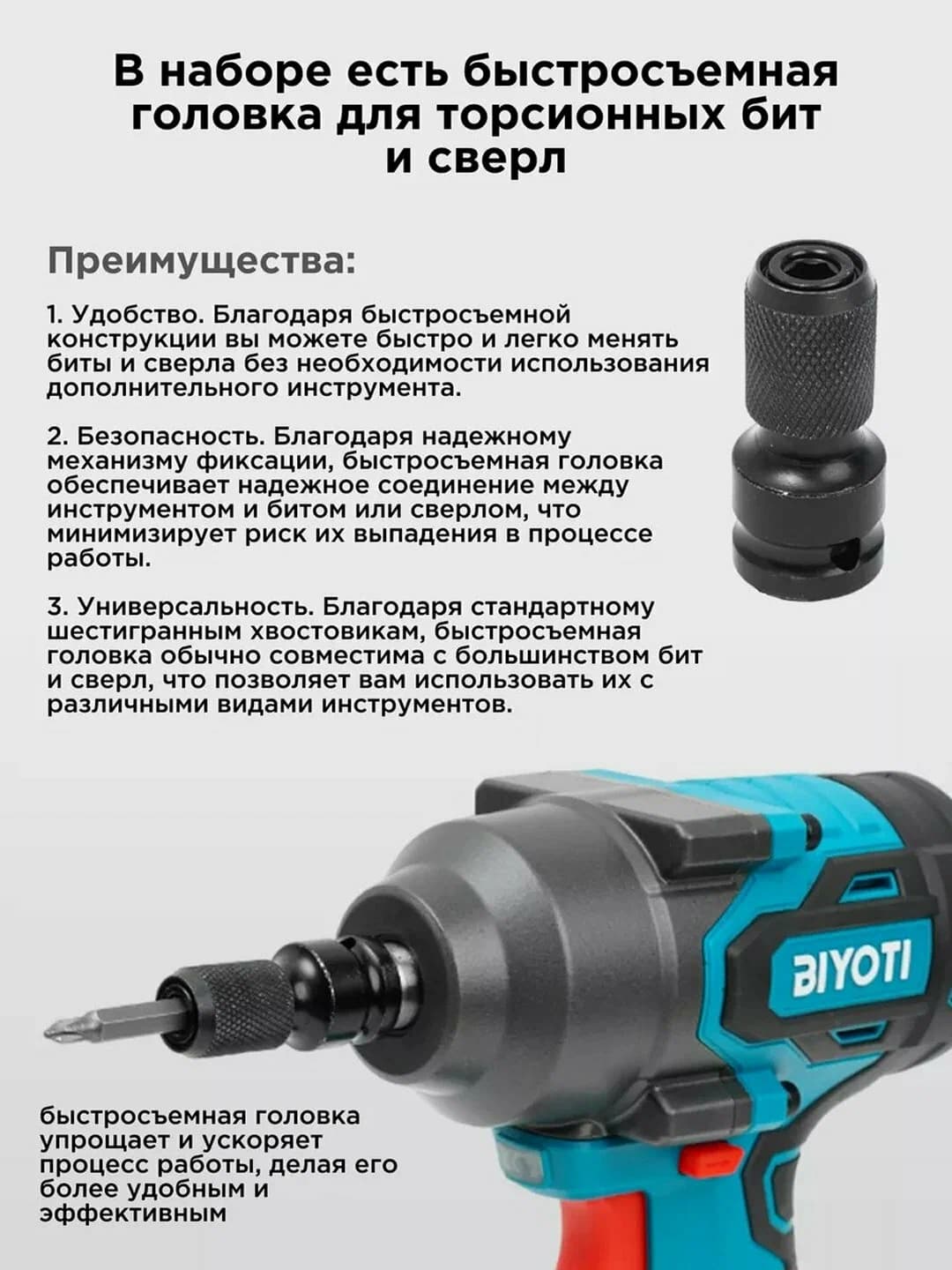 В наборе есть быстросъемная головка для торсионных бит и сверл

Преимущества:

1. Удобство. Благодаря быстросъемной конструкции вы можете быстро и легко менять биты и сверла без необходимости использования дополнительного инструмента.

2. Безопасность. Благодаря надежному механизму фиксации, быстросъемная головка обеспечивает надежное соединение между инструментом и битом или сверлом, что минимизирует риск их выпадения в процессе работы.

3. Универсальность. Благодаря стандартному шестигранным хвостовикам, быстросъемная головка обычно совместима с большинством бит и сверл, что позволяет вам использовать их с различными видами инструментов.

BIYOTI

быстросъемная головка упрощает и ускоряет процесс работы, делая его более удобным и эффективным